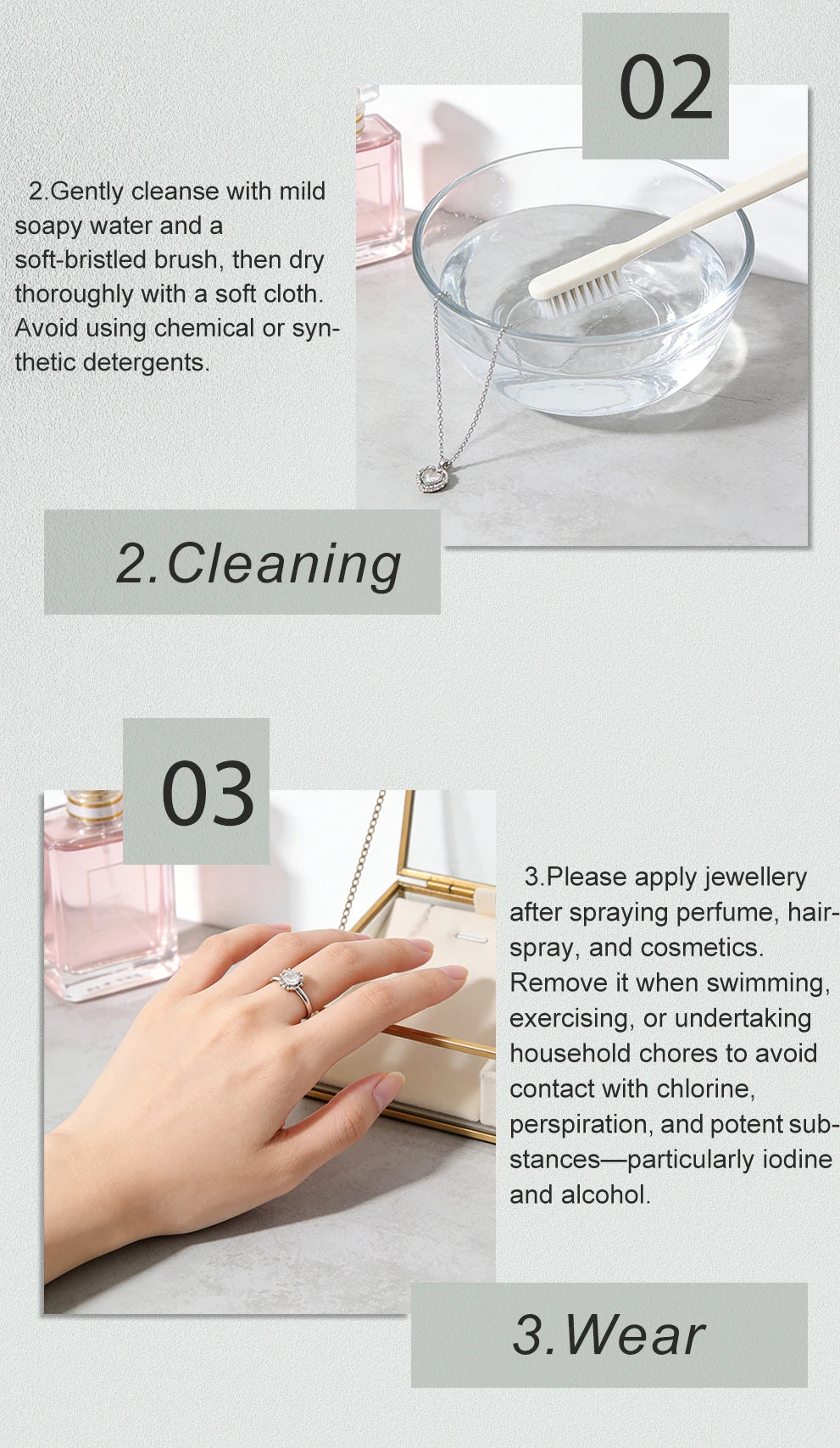 02

2.Gently cleanse with mild soapy water and a soft-bristled brush, then dry thoroughly with a soft cloth. Avoid using chemical or synthetic detergents.

2.Cleaning

03

3.Please apply jewellery after spraying perfume, hairspray, and cosmetics. Remove it when swimming, exercising, or undertaking household chores to avoid contact with chlorine, perspiration, and potent substances—particularly iodine and alcohol.

3.Wear